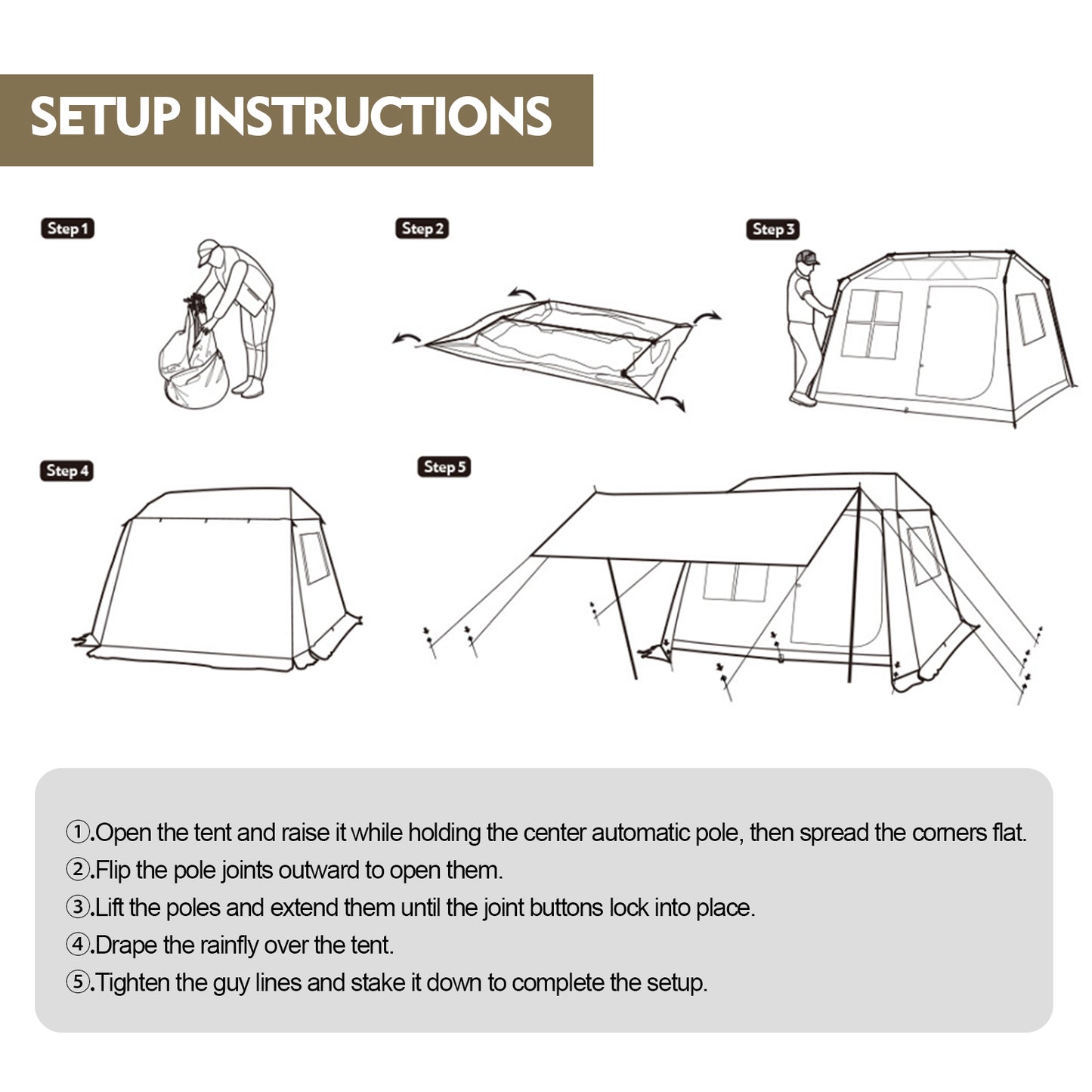 SETUP INSTRUCTIONS

Step 1

Step 2

Step 3

Step 4

Step 5

①.Open the tent and raise it while holding the center automatic pole, then spread the corners flat.
②.Flip the pole joints outward to open them.
③.Lift the poles and extend them until the joint buttons lock into place.
④.Drape the rainfly over the tent.
⑤.Tighten the guy lines and stake it down to complete the setup.